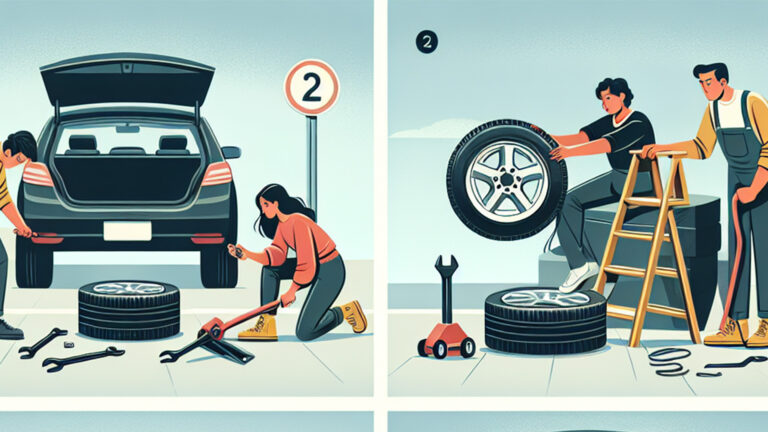 2

2