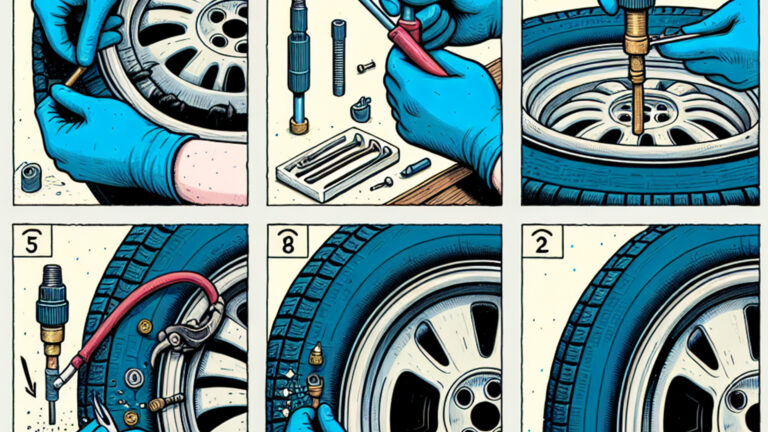 5

8

2