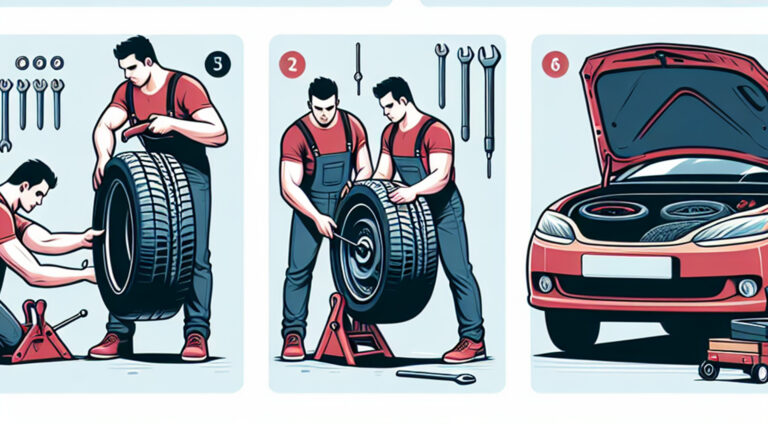 5

2

6